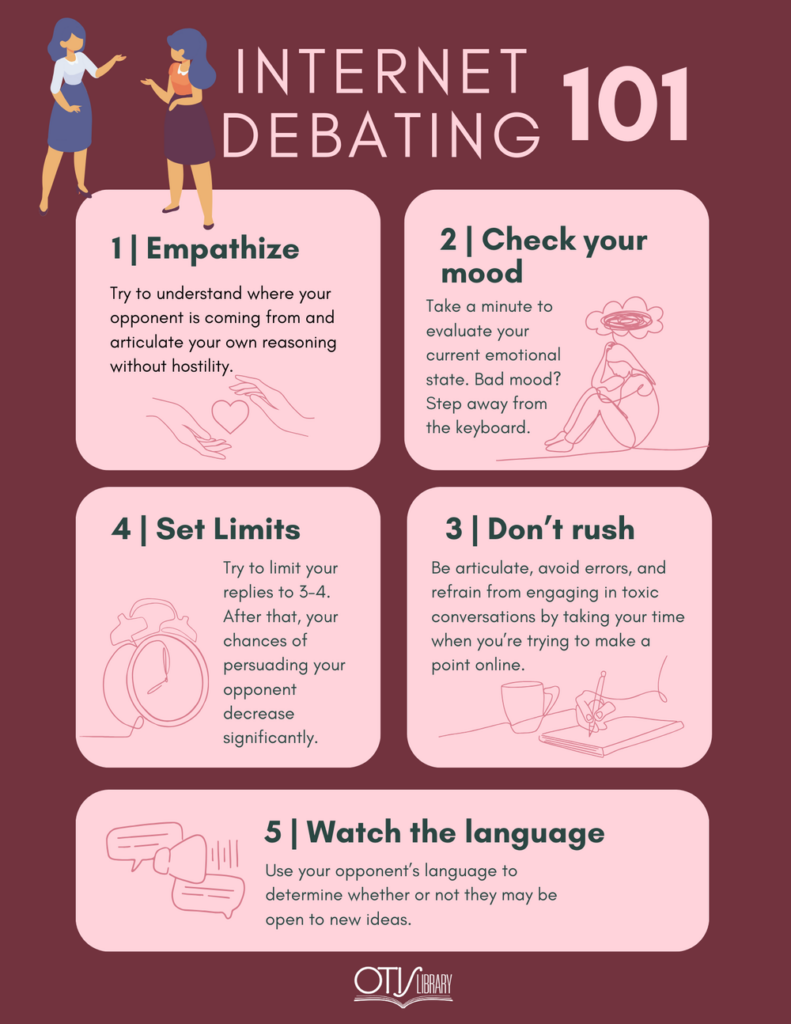 INTERNET DEBATING 101

1 | Empathize

Try to understand where your opponent is coming from and articulate your own reasoning without hostility.

2 | Check your mood

Take a minute to evaluate your current emotional state. Bad mood? Step away from the keyboard.

4 | Set Limits

Try to limit your replies to 3-4. After that, your chances of persuading your opponent decrease significantly.

3 | Don't rush

Be articulate, avoid errors, and refrain from engaging in toxic conversations by taking your time when you're trying to make a point online.

5 | Watch the language

Use your opponent's language to determine whether or not they may be open to new ideas.

OTIS LIBRARY